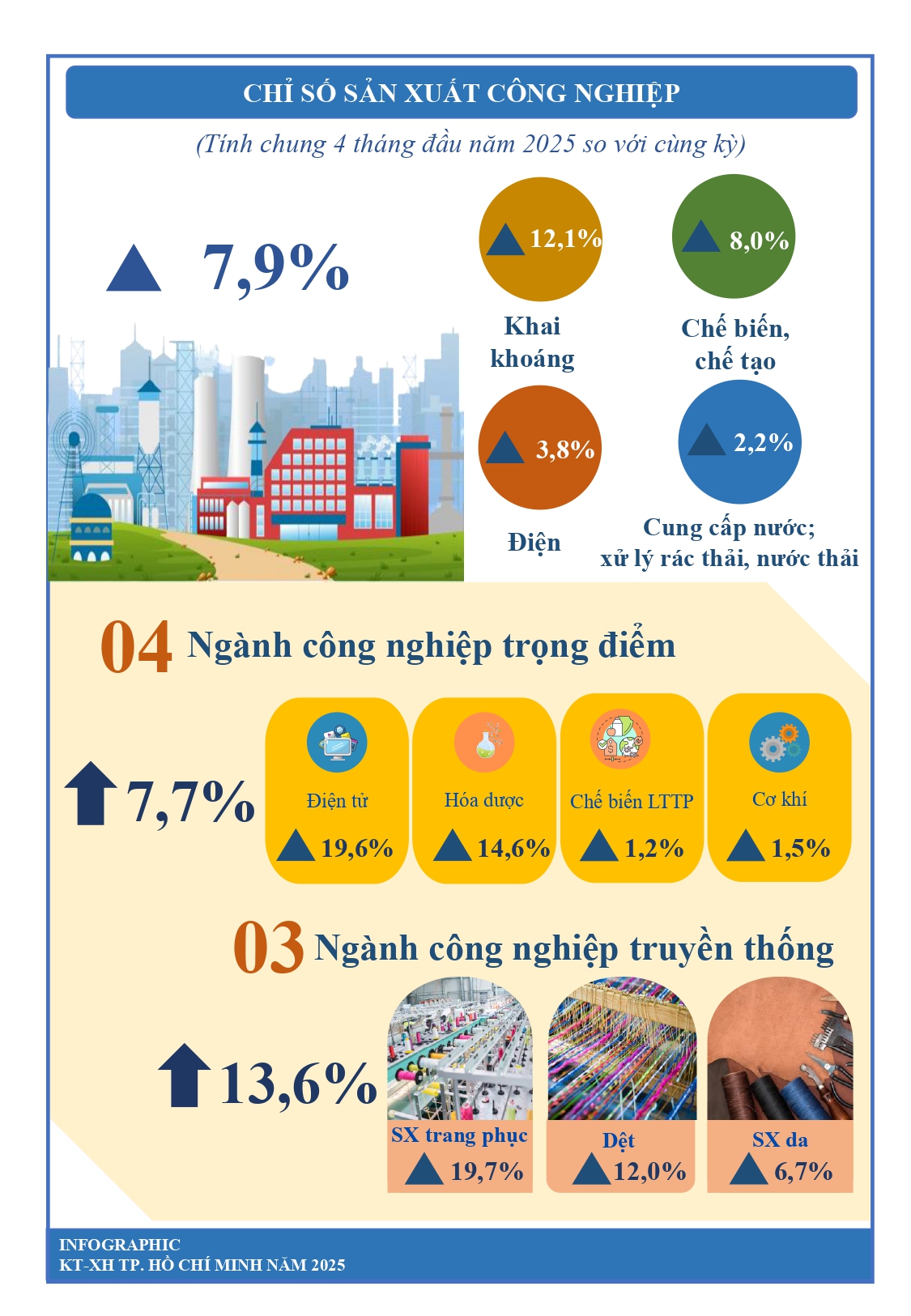 CHỈ SỐ SẢN XUẤT CÔNG NGHIỆP

(Tính chung 4 tháng đầu năm 2025 so với cùng kỳ)

7,9%

12,1%
Khai khoáng

8,0%
Chế biến, chế tạo

3,8%
Điện

2,2%
Cung cấp nước; xử lý rác thải, nước thải

04 Ngành công nghiệp trọng điểm

7,7%

Điện tử
19,6%

Hóa dược
14,6%

Chế biến LTTP
1,2%

Cơ khí
1,5%

03 Ngành công nghiệp truyền thống

13,6%

SX trang phục
19,7%

Dệt
12,0%

SX da
6,7%

INFOGRAPHIC
KT-XH TP. HỒ CHÍ MINH NĂM 2025