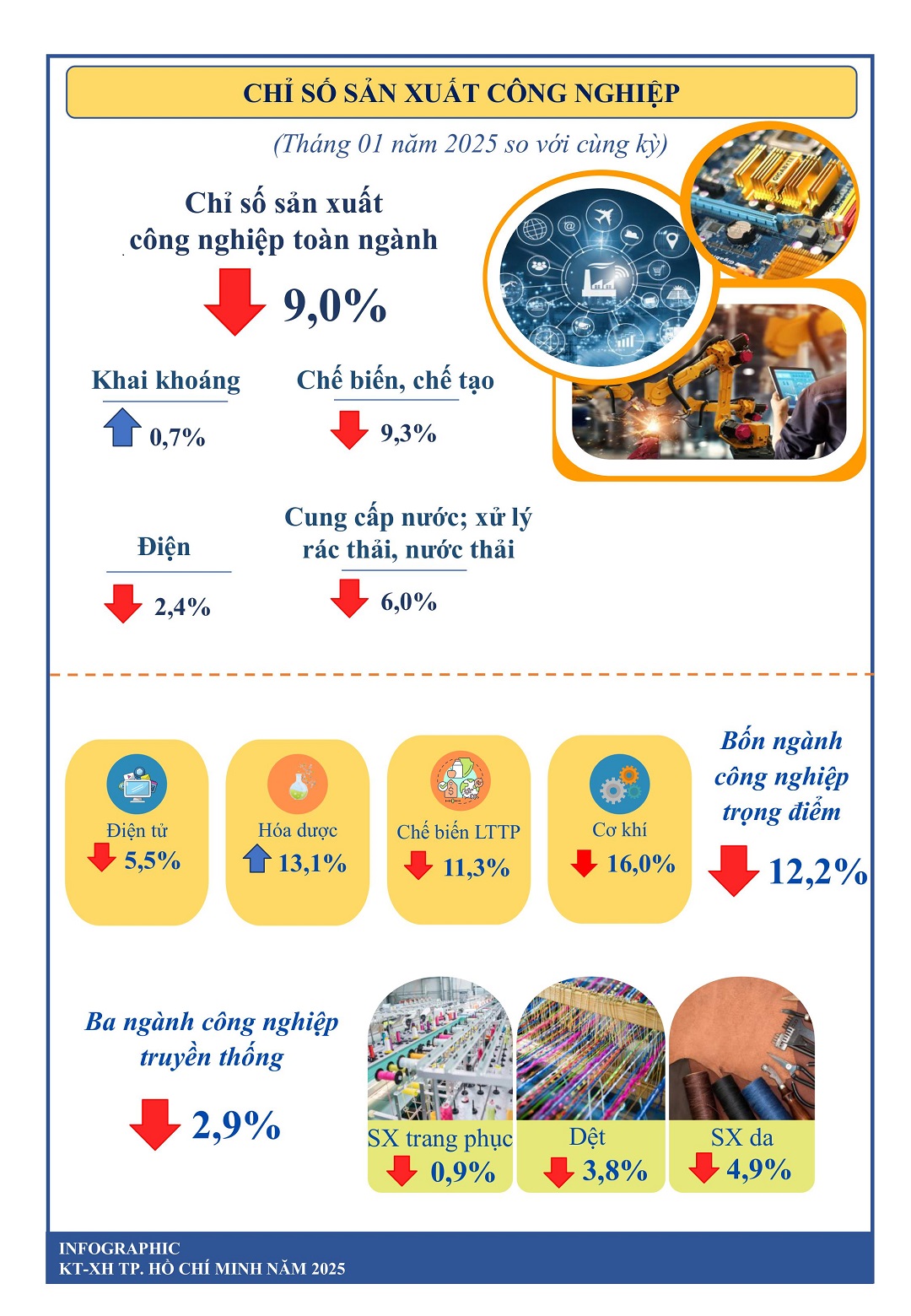 CHỈ SỐ SẢN XUẤT CÔNG NGHIỆP

(Tháng 01 năm 2025 so với cùng kỳ)

Chỉ số sản xuất công nghiệp toàn ngành

9,0%

Khai khoáng

0,7%

Chế biến, chế tạo

9,3%

Điện

2,4%

Cung cấp nước; xử lý rác thải, nước thải

6,0%

Điện tử
5,5%

Hóa dược
13,1%

Chế biến LTTP
11,3%

Cơ khí
16,0%

Bốn ngành công nghiệp trọng điểm

12,2%

Ba ngành công nghiệp truyền thống

2,9%

SX trang phục
0,9%

Dệt
3,8%

SX da
4,9%

INFOGRAPHIC
KT-XH TP. HỒ CHÍ MINH NĂM 2025