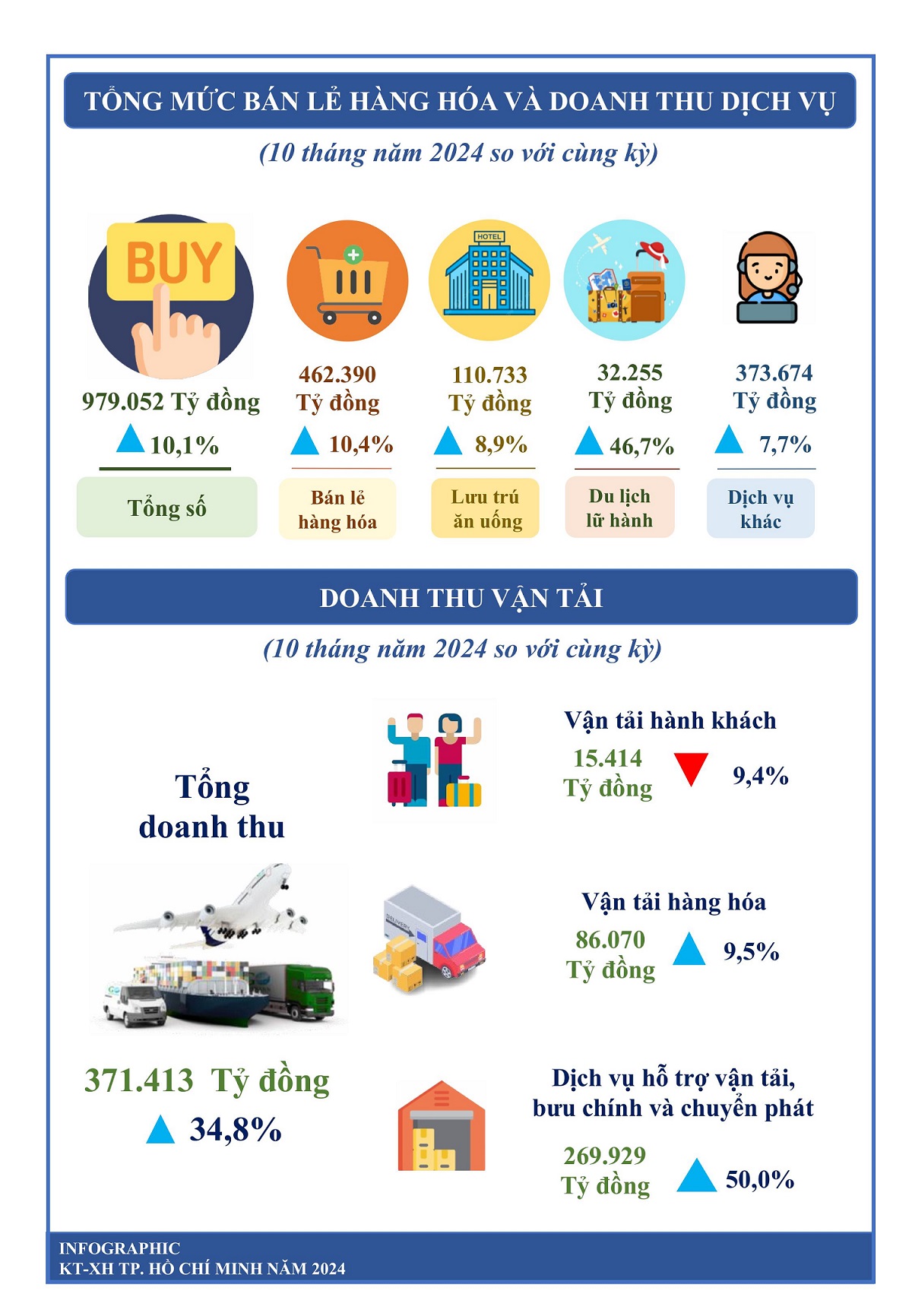 TỔNG MỨC BÁN LẺ HÀNG HÓA VÀ DOANH THU DỊCH VỤ

(10 tháng năm 2024 so với cùng kỳ)

BUY

979.052 Tỷ đồng
10,1%
Tổng số

462.390 Tỷ đồng
10,4%
Bán lẻ hàng hóa

HOTEL

110.733 Tỷ đồng
8,9%
Lưu trú ăn uống

32.255 Tỷ đồng
46,7%
Du lịch lữ hành

373.674 Tỷ đồng
7,7%
Dịch vụ khác

DOANH THU VẬN TẢI

(10 tháng năm 2024 so với cùng kỳ)

Tổng doanh thu

371.413 Tỷ đồng
34,8%

Vận tải hành khách
15.414 Tỷ đồng
9,4%

Vận tải hàng hóa
86.070 Tỷ đồng
9,5%

Dịch vụ hỗ trợ vận tải, bưu chính và chuyển phát
269.929 Tỷ đồng
50,0%

INFOGRAPHIC
KT-XH TP. HỒ CHÍ MINH NĂM 2024