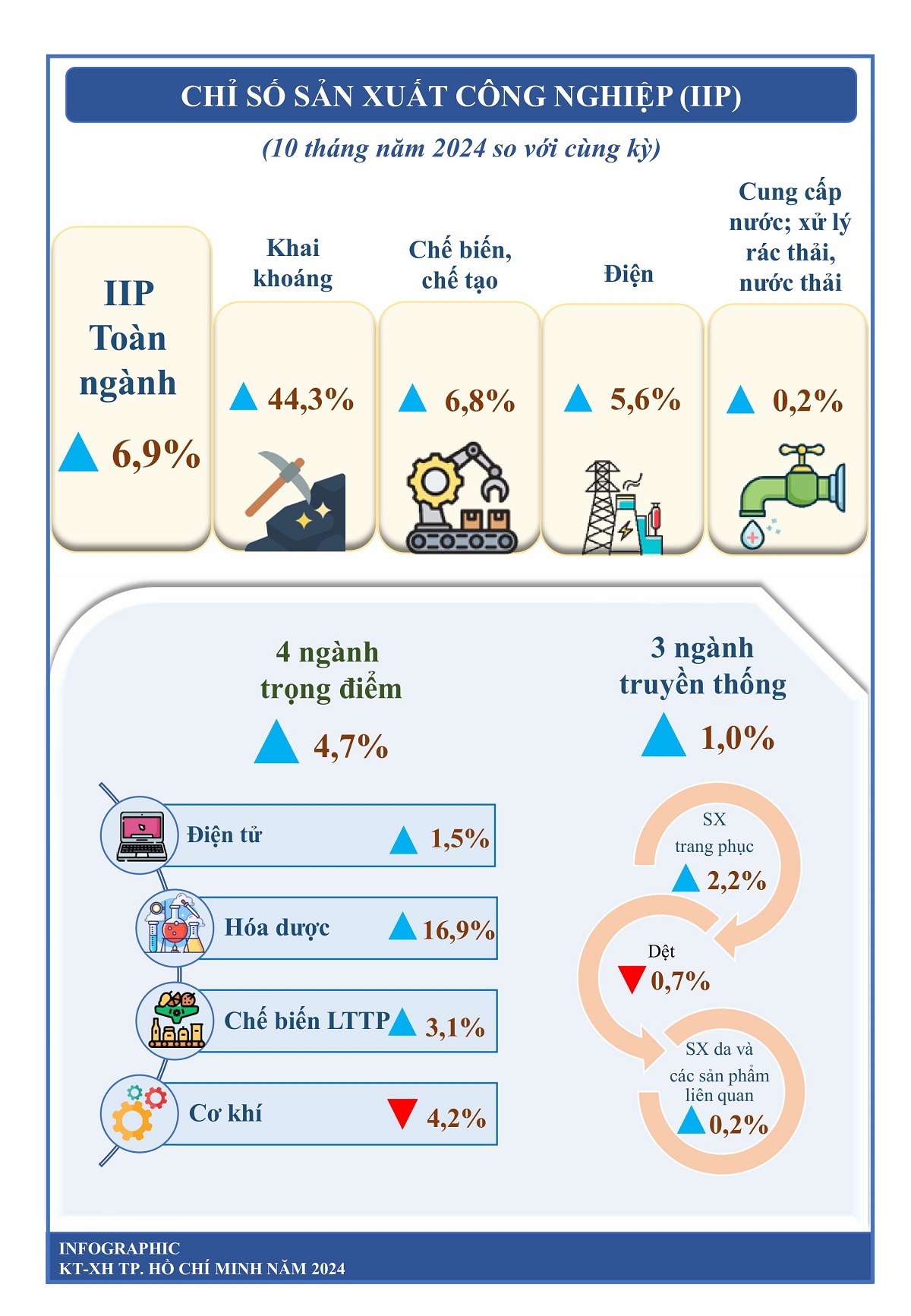 CHỈ SỐ SẢN XUẤT CÔNG NGHIỆP (IIP)

(10 tháng năm 2024 so với cùng kỳ)

IIP Toàn ngành 6,9%

Khai khoáng 44,3%

Chế biến, chế tạo 6,8%

Điện 5,6%

Cung cấp nước; xử lý rác thải, nước thải 0,2%

4 ngành trọng điểm 4,7%

Điện tử 1,5%

Hóa dược 16,9%

Chế biến LTTP 3,1%

Cơ khí 4,2%

3 ngành truyền thống 1,0%

SX trang phục 2,2%

Dệt 0,7%

SX da và các sản phẩm liên quan 0,2%

INFOGRAPHIC
KT-XH TP. HỒ CHÍ MINH NĂM 2024